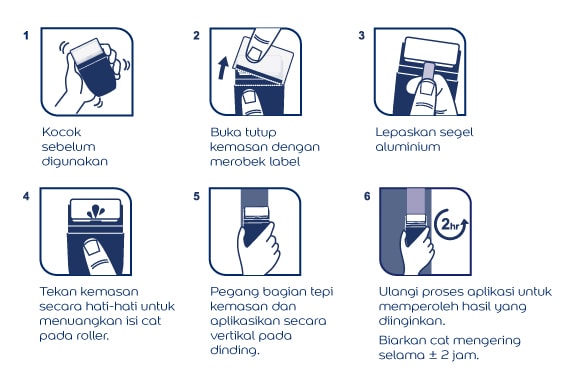 1

Kocok sebelum digunakan

2

Buka tutup kemasan dengan merobek label

3

Lepaskan segel aluminium

4

Tekan kemasan secara hati-hati untuk menuangkan isi cat pada roller.

5

Pegang bagian tepi kemasan dan aplikasikan secara vertikal pada dinding.

6

2hr

Ulangi proses aplikasi untuk memperoleh hasil yang diinginkan.

Biarkan cat mengering selama ± 2 jam.