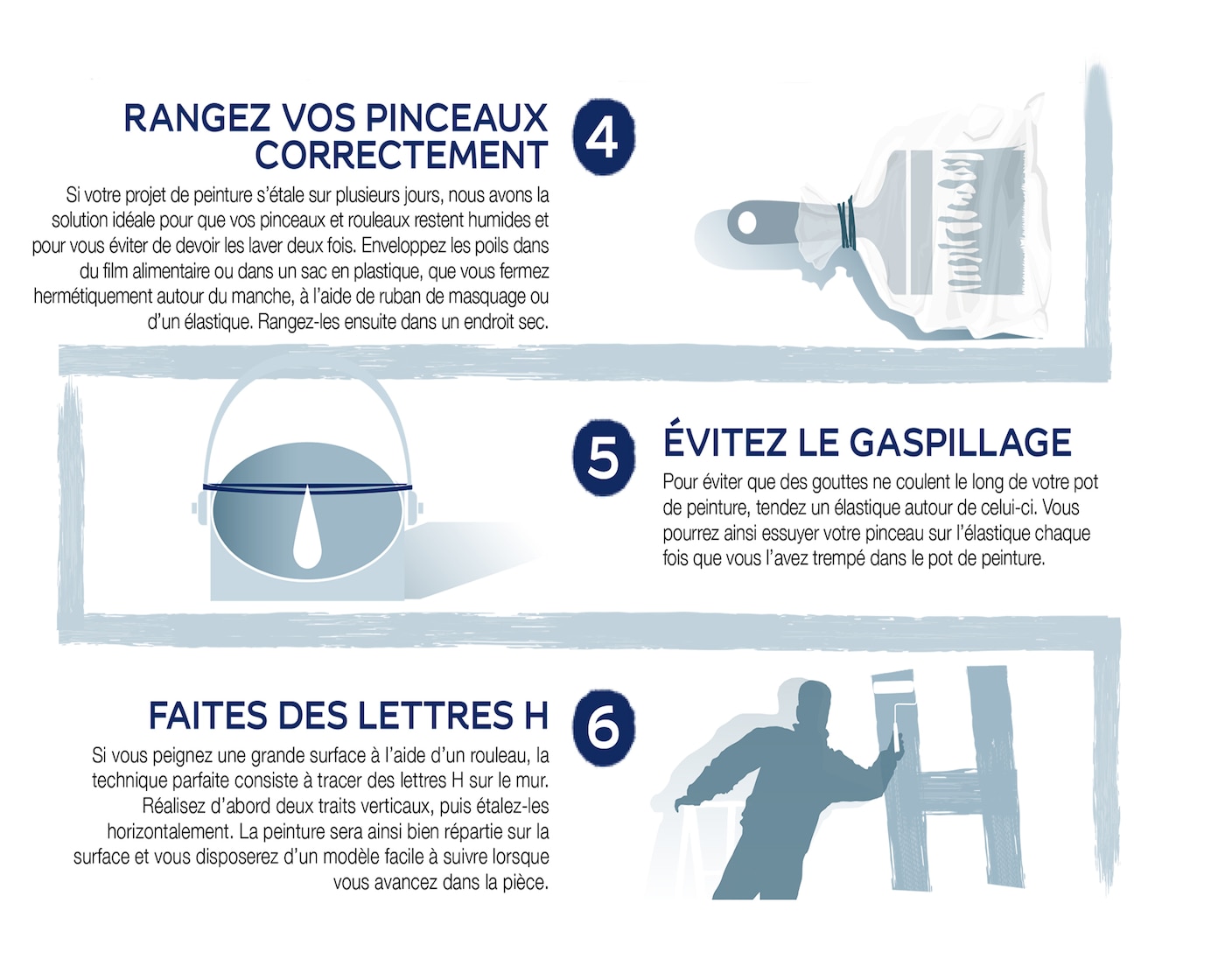 RANGEZ VOS PINCEAUX CORRECTEMENT

4

Si votre projet de peinture s'étale sur plusieurs jours, nous avons la solution idéale pour que vos pinceaux et rouleaux restent humides et pour vous éviter de devoir les laver deux fois. Enveloppez les poils dans du film alimentaire ou dans un sac en plastique, que vous fermez hermétiquement autour du manche, à l'aide de ruban de masquage ou d'un élastique. Rangez-les ensuite dans un endroit sec.

5

ÉVITEZ LE GASPILLAGE

Pour éviter que des gouttes ne coulent le long de votre pot de peinture, tendez un élastique autour de celui-ci. Vous pourrez ainsi essuyer votre pinceau sur l'élastique chaque fois que vous l'avez trempé dans le pot de peinture.

FAITES DES LETTRES H

6

Si vous peignez une grande surface à l'aide d'un rouleau, la technique parfaite consiste à tracer des lettres H sur le mur. Réalisez d'abord deux traits verticaux, puis étalez-les horizontalement. La peinture sera ainsi bien répartie sur la surface et vous disposerez d'un modèle facile à suivre lorsque vous avancez dans la pièce.