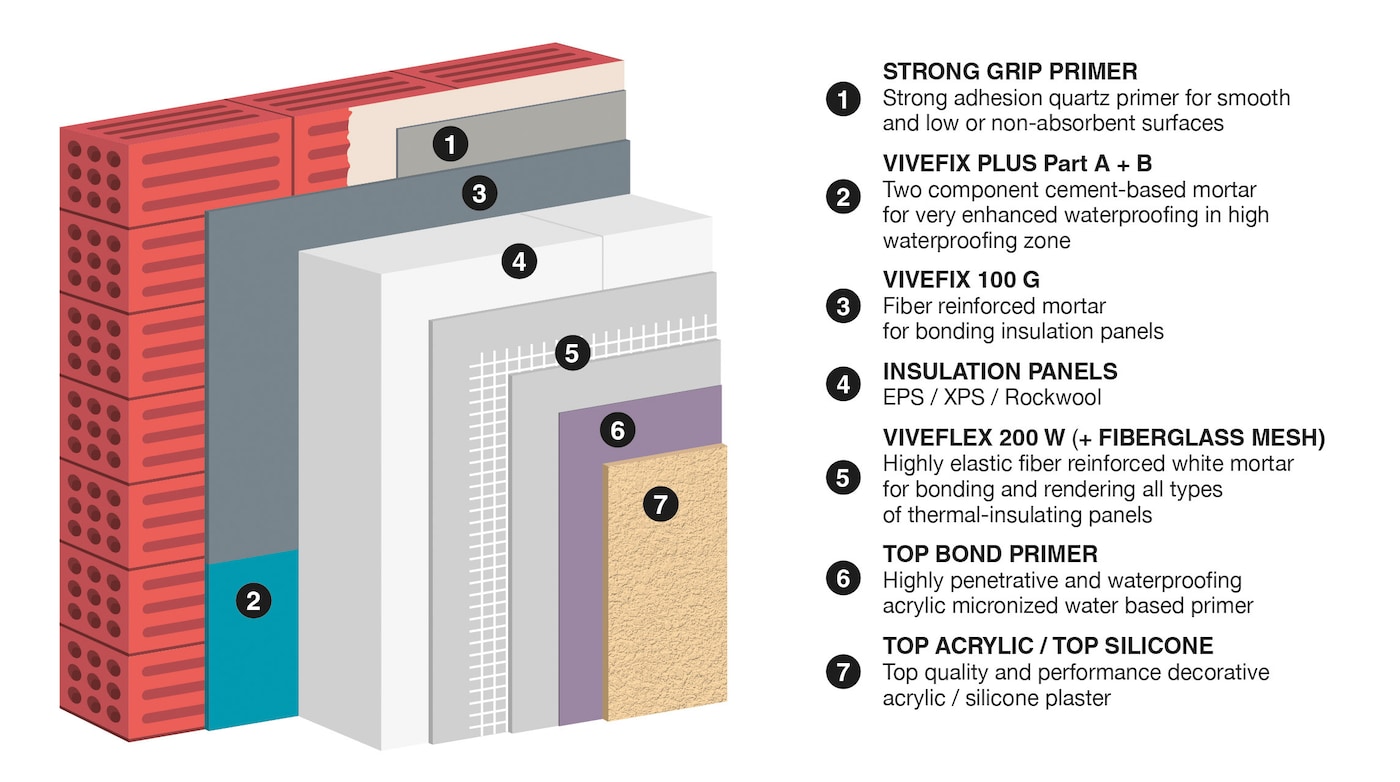 1
3
4
5
6
7
2

1 STRONG GRIP PRIMER
Strong adhesion quartz primer for smooth and low or non-absorbent surfaces

2 VIVEFIX PLUS Part A + B
Two component cement-based mortar for very enhanced waterproofing in high waterproofing zone

3 VIVEFIX 100 G
Fiber reinforced mortar for bonding insulation panels

4 INSULATION PANELS
EPS / XPS / Rockwool

5 VIVEFLEX 200 W (+ FIBERGLASS MESH)
Highly elastic fiber reinforced white mortar for bonding and rendering all types of thermal-insulating panels

6 TOP BOND PRIMER
Highly penetrative and waterproofing acrylic micronized water based primer

7 TOP ACRYLIC / TOP SILICONE
Top quality and performance decorative acrylic / silicone plaster