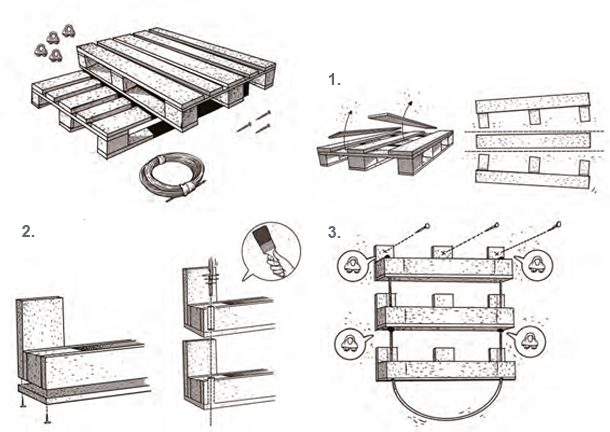 1.

2.

3.