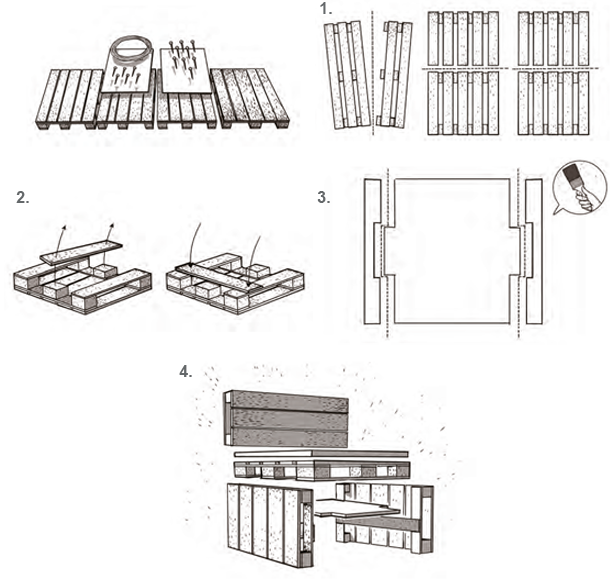 1.

2.

3.

4.